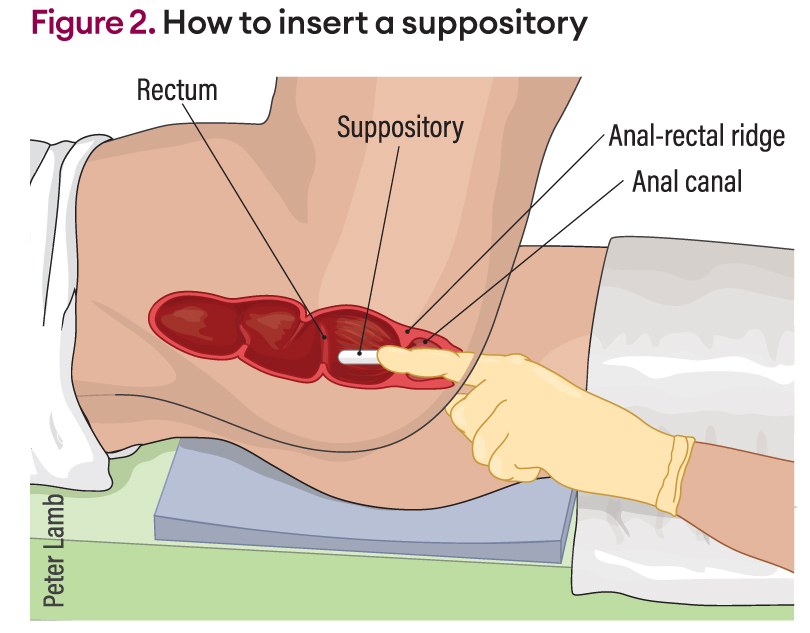 Figure 2. How to insert a suppository

Rectum

Suppository

Anal-rectal ridge

Anal canal

Peter Lamb